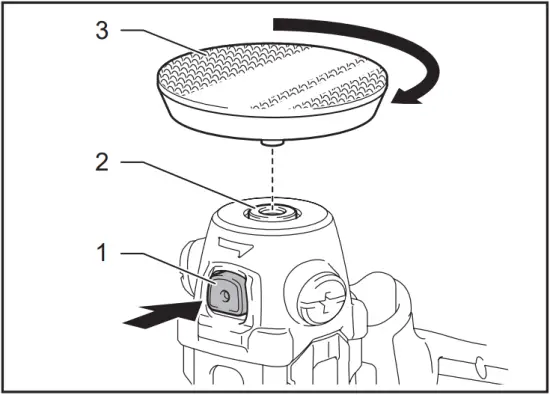 3

2

1