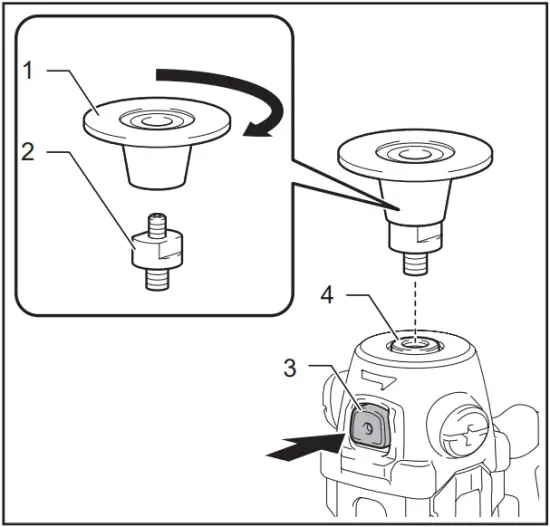 1
2
4
3