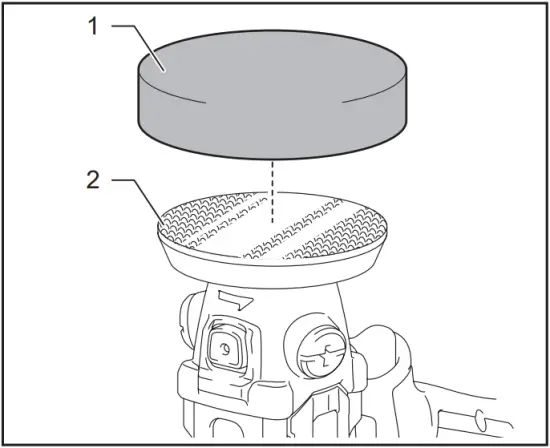 1

2