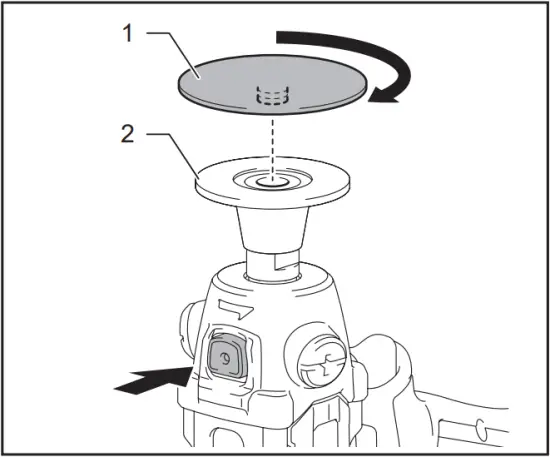 1
2