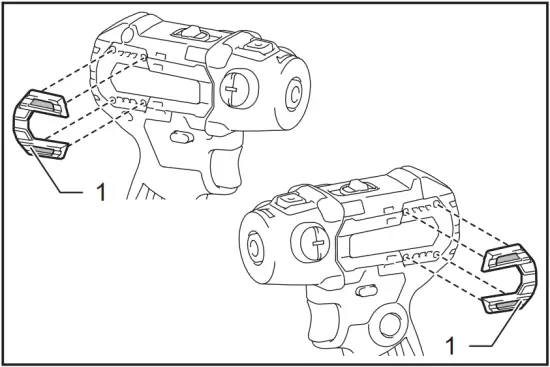 1

1