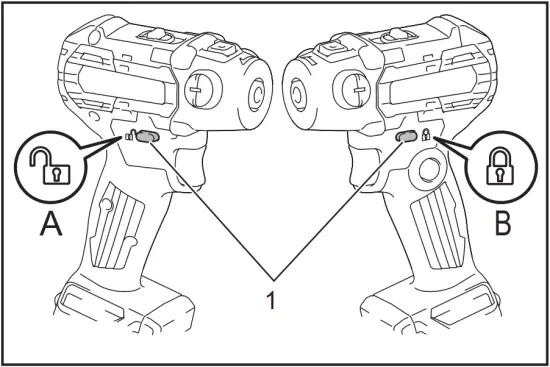 A

B

1