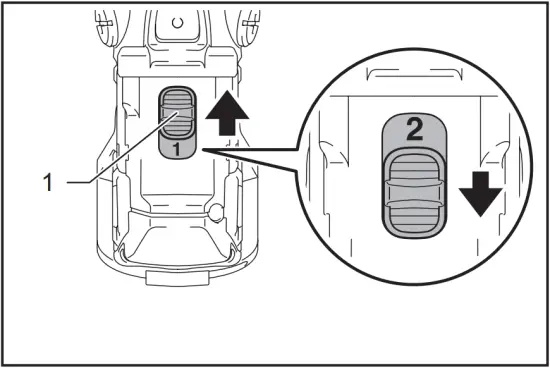 1
1
2