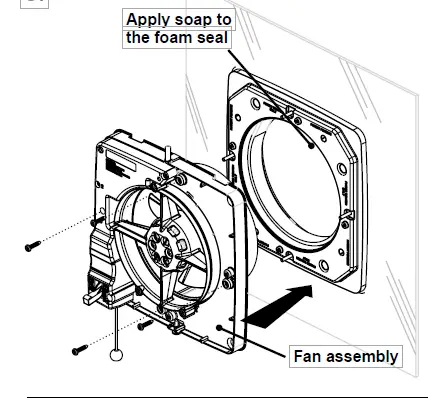 Apply soap to the foam seal

Fan assembly