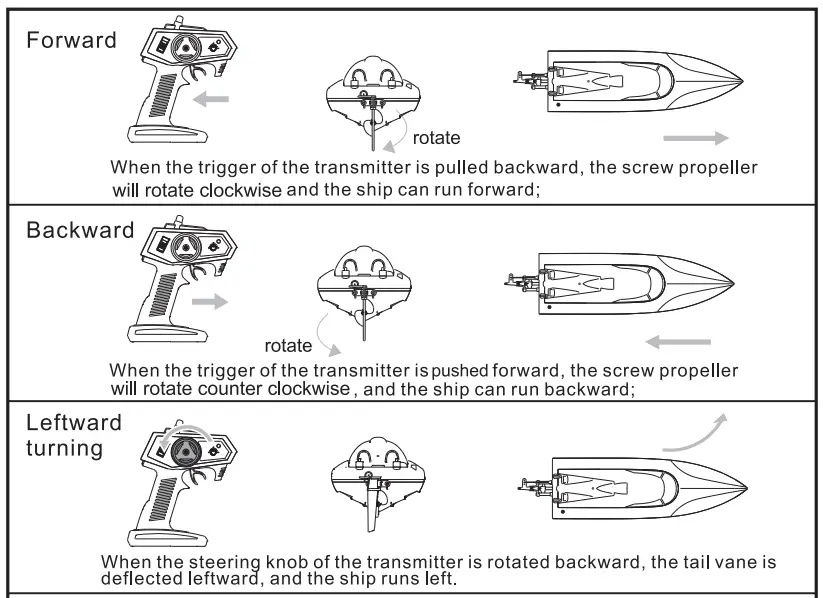 Forward

rotate

When the trigger of the transmitter is pulled backward, the screw propeller will rotate clockwise and the ship can run forward;

Backward

rotate

When the trigger of the transmitter is pushed forward, the screw propeller will rotate counter clockwise, and the ship can run backward;

Leftward turning

When the steering knob of the transmitter is rotated backward, the tail vane is deflected leftward, and the ship runs left.