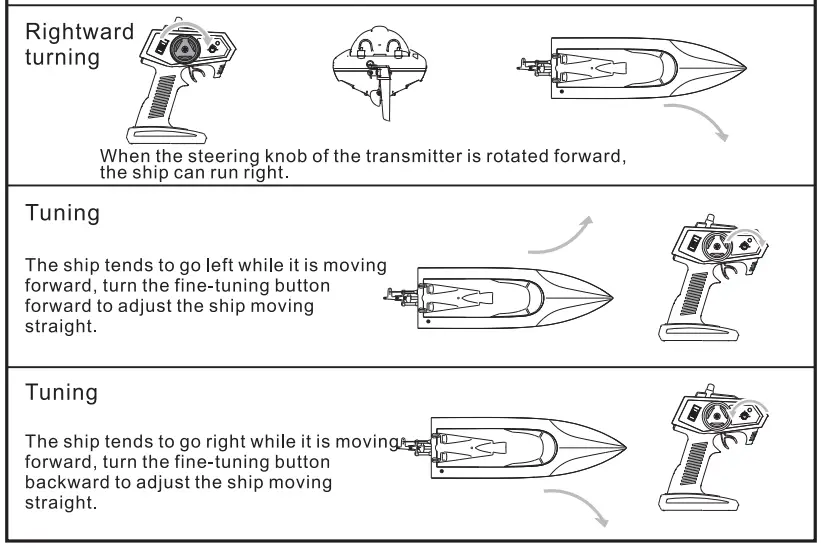 Rightward turning

When the steering knob of the transmitter is rotated forward, the ship can run right.

Tuning

The ship tends to go left while it is moving forward, turn the fine-tuning button forward to adjust the ship moving straight.

Tuning

The ship tends to go right while it is moving forward, turn the fine-tuning button backward to adjust the ship moving straight.