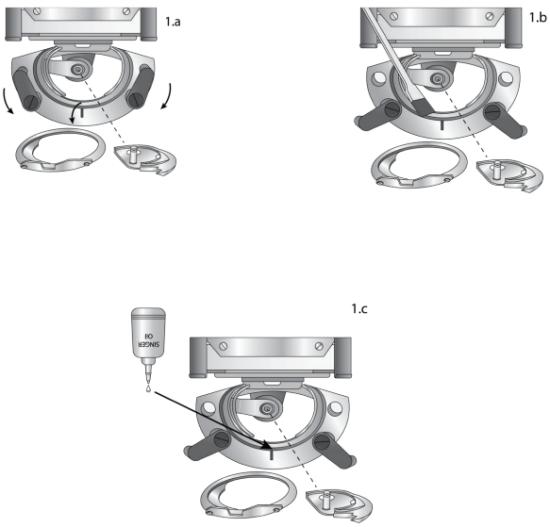 1.a

1.b

1.c

SINGER
Oil