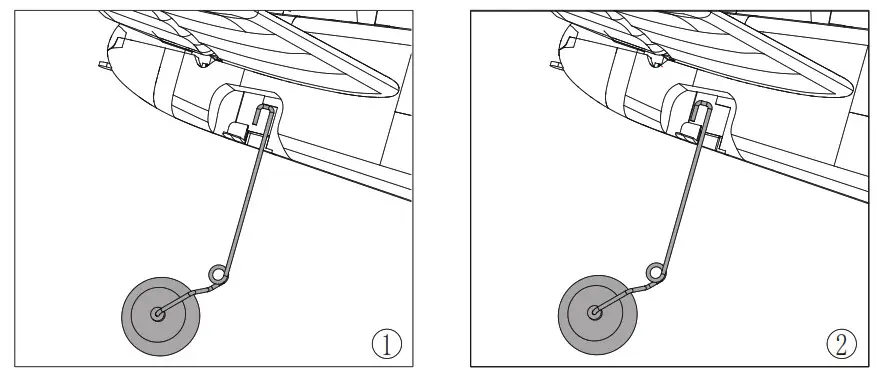 ①

②