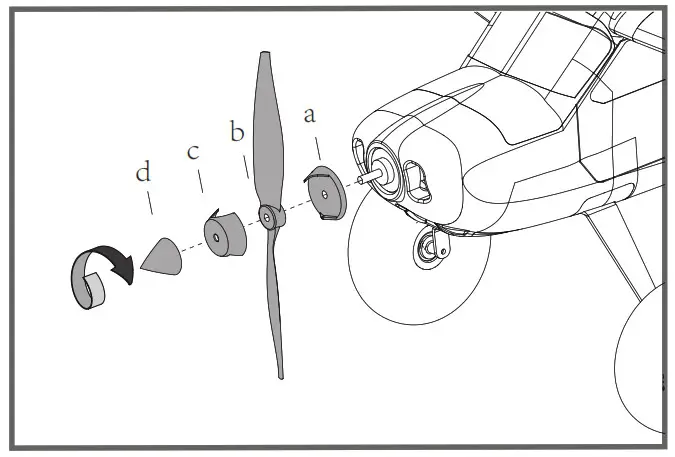 d

c

b

a