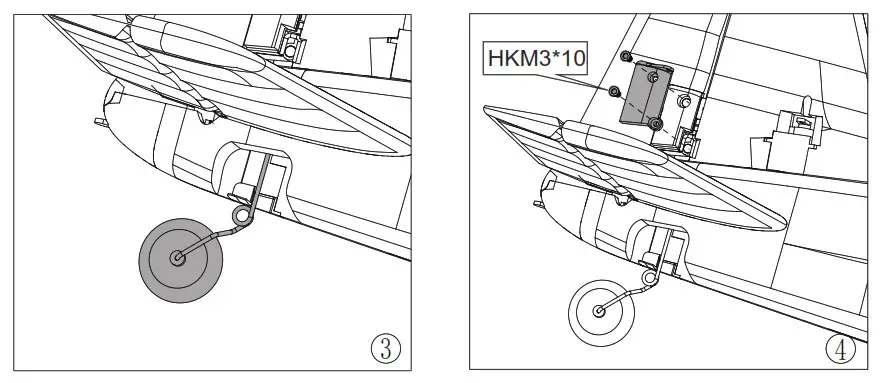 ③

HKM3*10

④