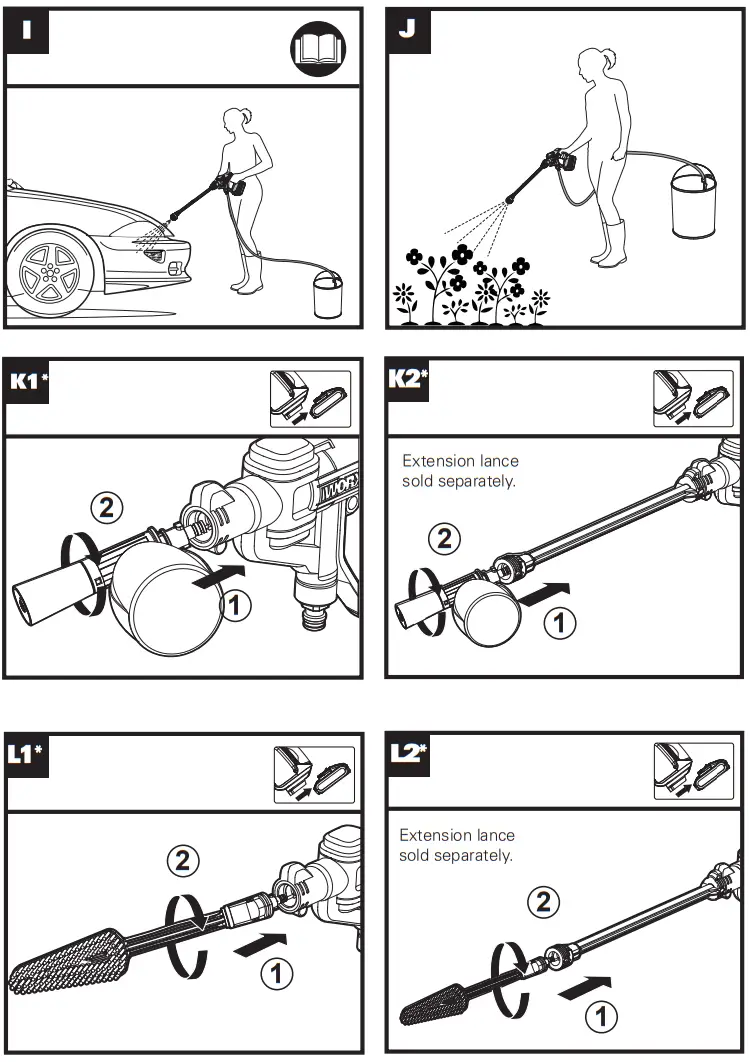 I

J

K1*

WORX

2

1

K2*

Extension lance sold separately.

2

1

L1*

2

1

L2*

Extension lance sold separately.

2

1