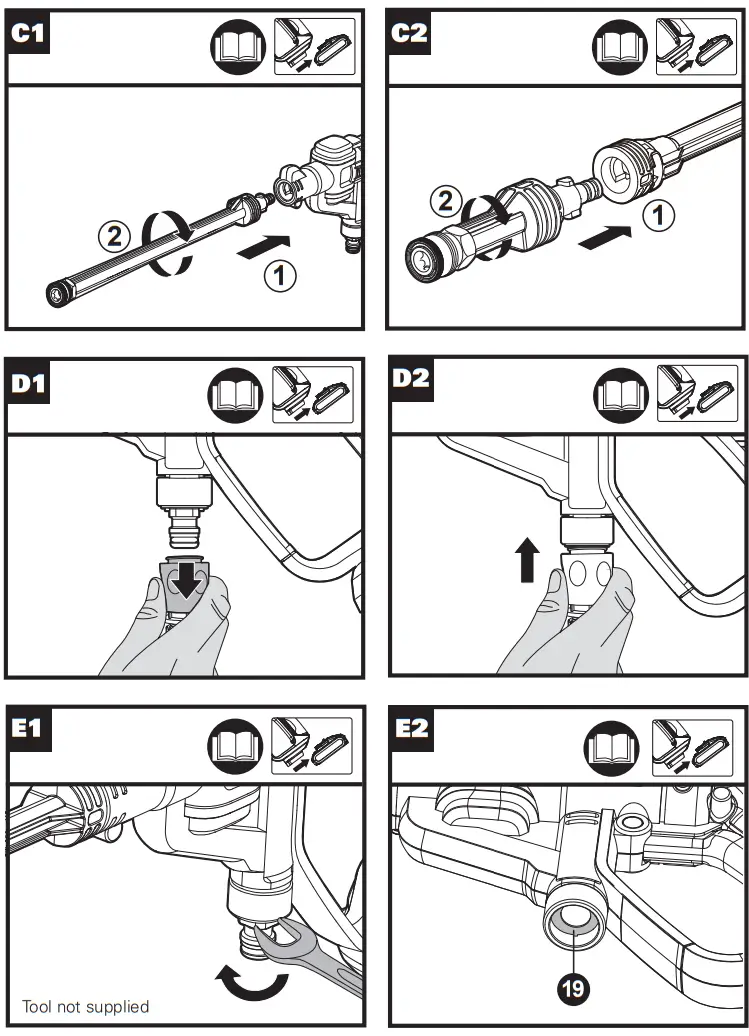 C1

2

1

C2

2

1

D1

D2

E1

Tool not supplied

E2

19