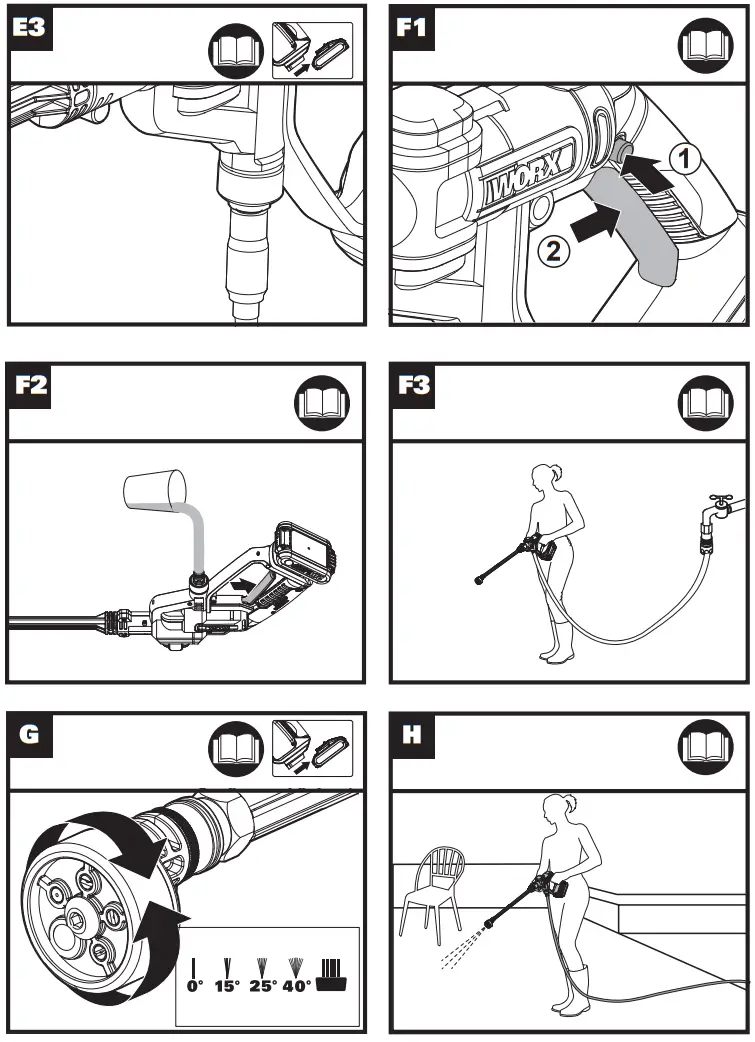 E3

F1

WORX

1

2

F2

F3

G

0° 15° 25° 40°

H