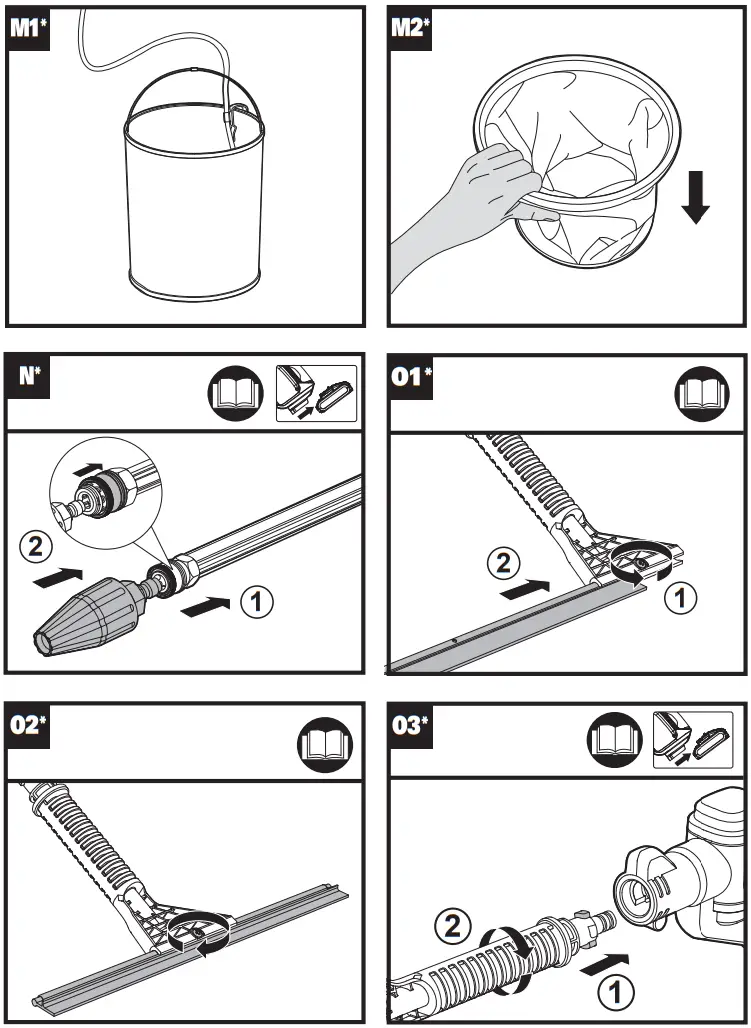 M1*

M2*

N*

2

1

O1*

2

1

O2*

O3*

2

1