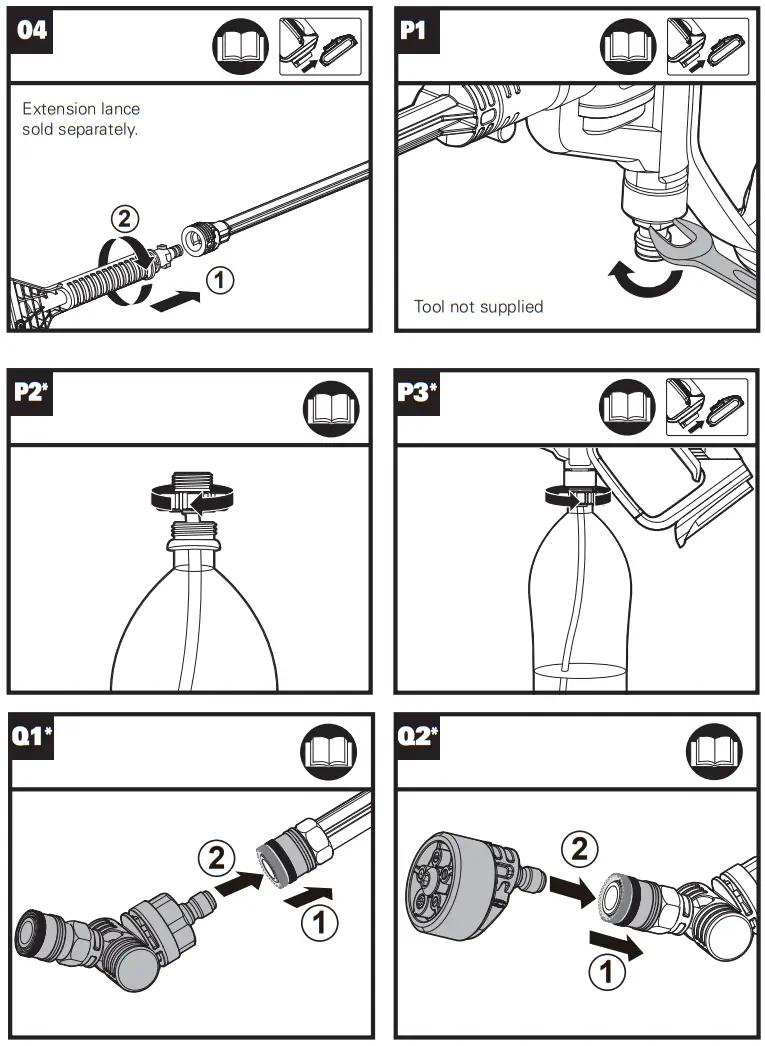 O4

Extension lance sold separately.

2

1

P1

Tool not supplied

P2*

P3*

Q1*

2

1

Q2*

2

1