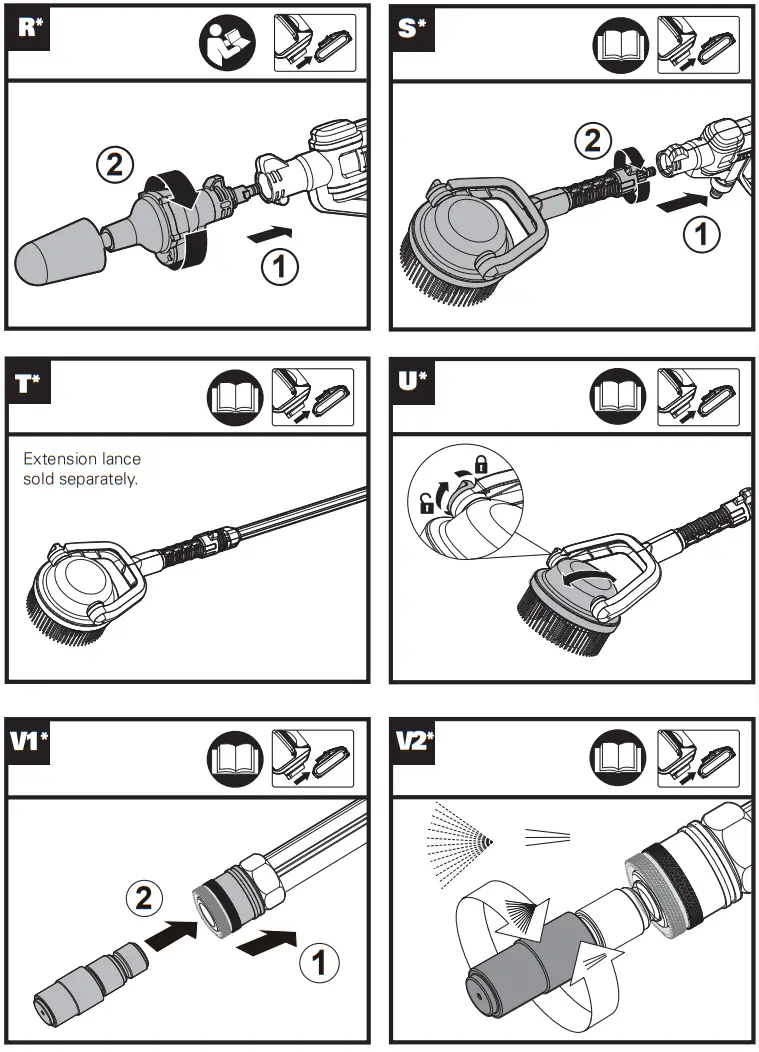 R*

2

1

S*

2

1

T*

Extension lance sold separately.

U*

V1*

2

1

V2*