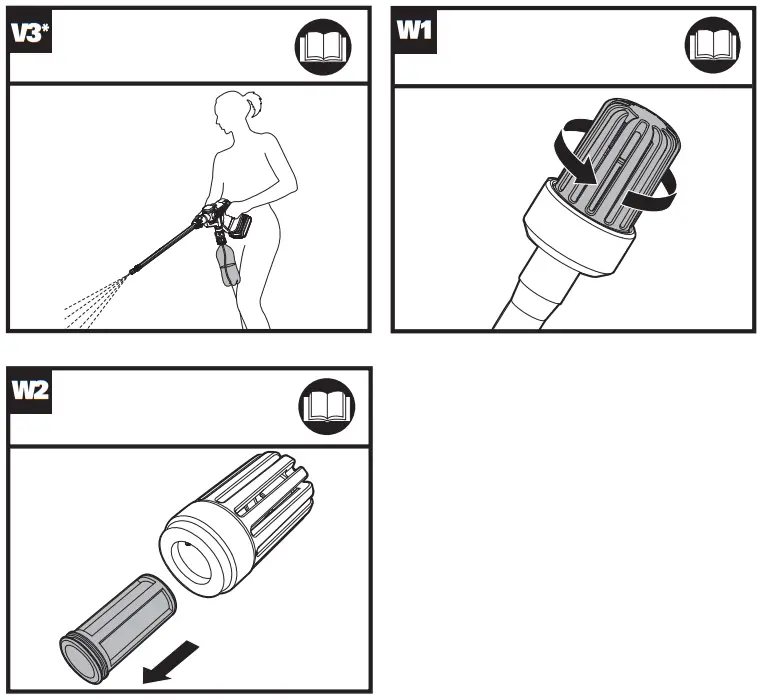 V3*

W1

W2