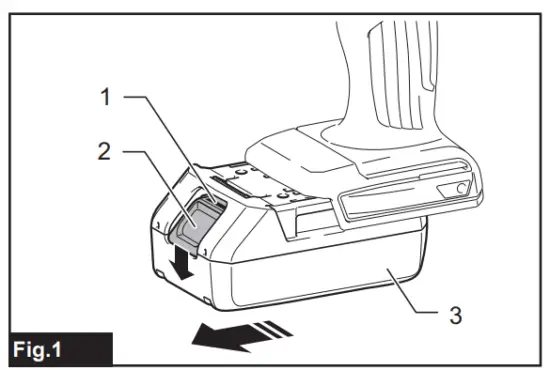 1
2
3
Fig.1