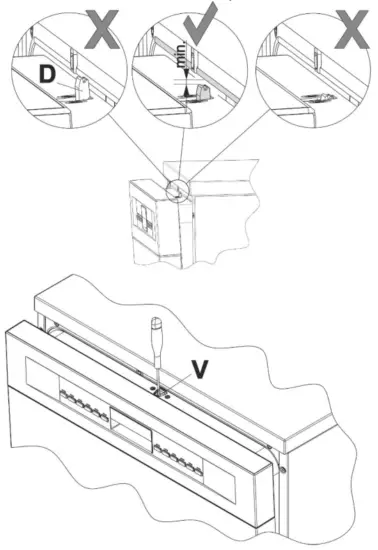 D

min.

V