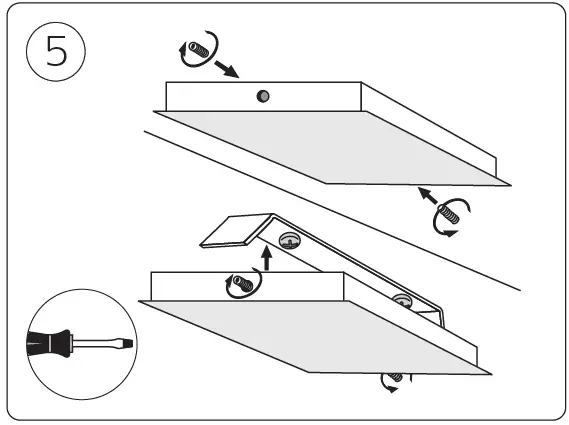 5