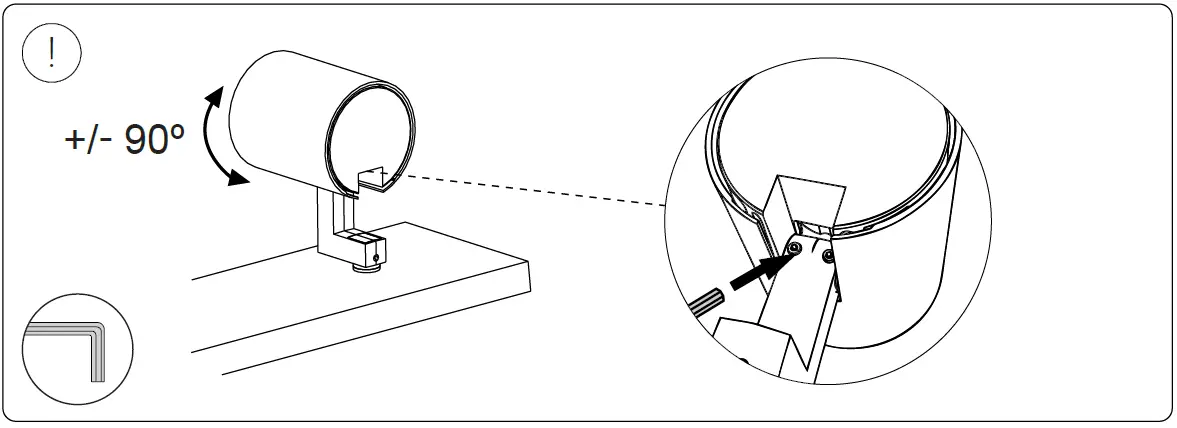 !

+/- 90º