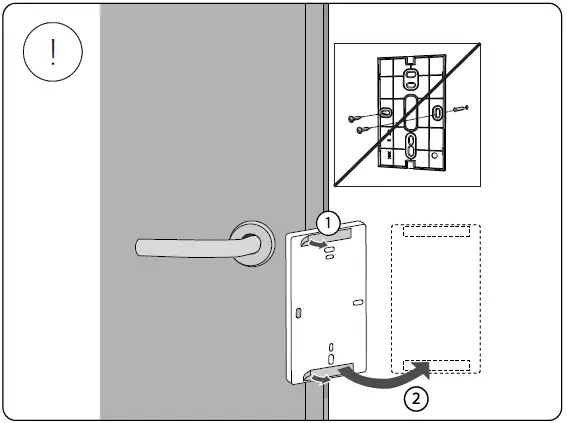 !

1

2