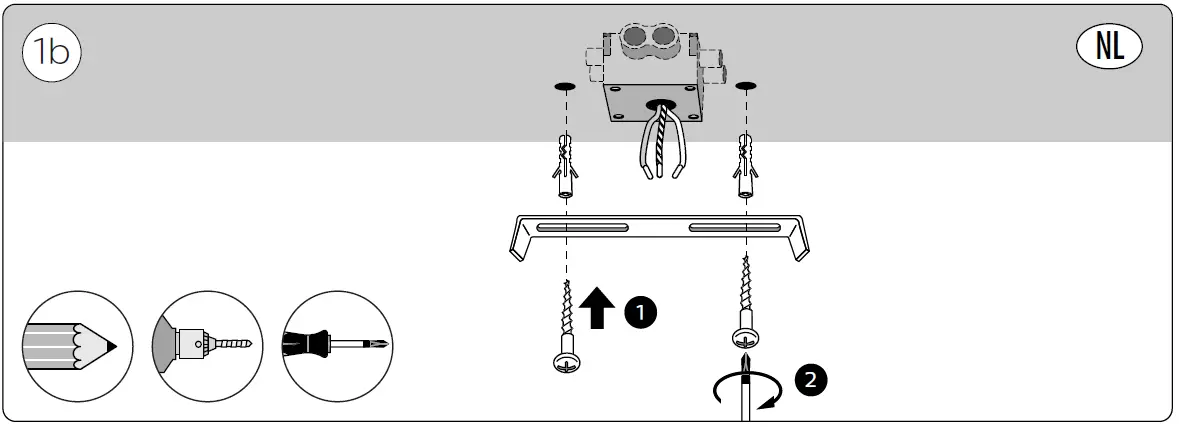 1b

NL

1

2