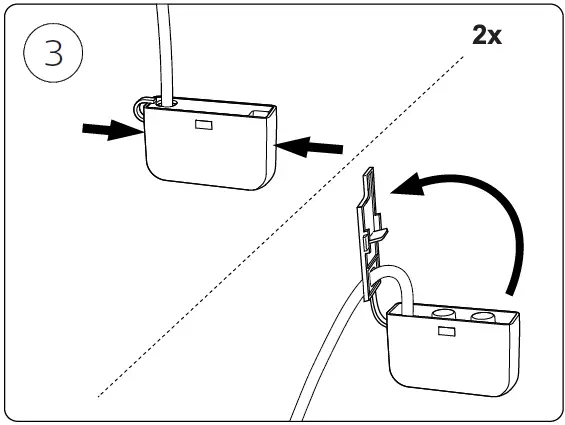 3

2x