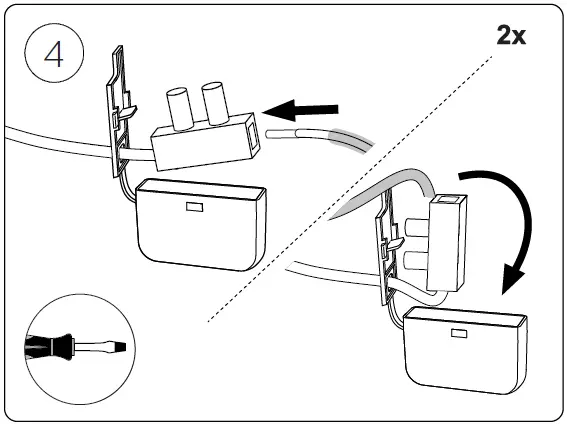 4

2x