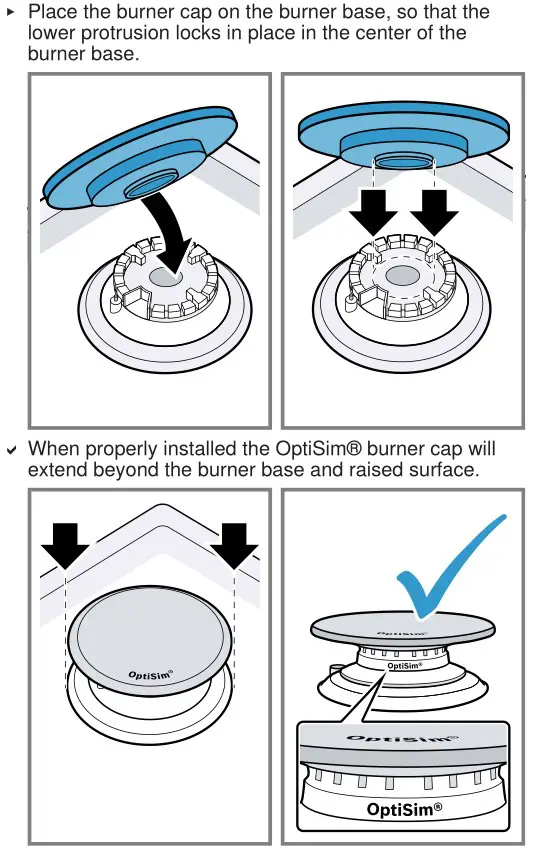 ▸ Place the burner cap on the burner base, so that the lower protrusion locks in place in the center of the burner base.

✓ When properly installed the OptiSim® burner cap will extend beyond the burner base and raised surface.

OptiSim®

OptiSim®

OptiSim®

OptiSim®

OptiSim®