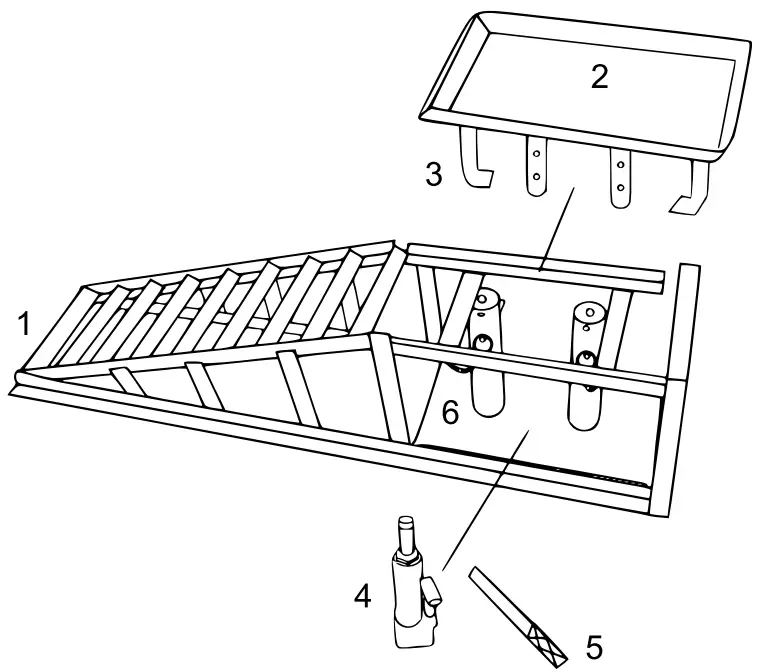 2
3
1
6
4
5