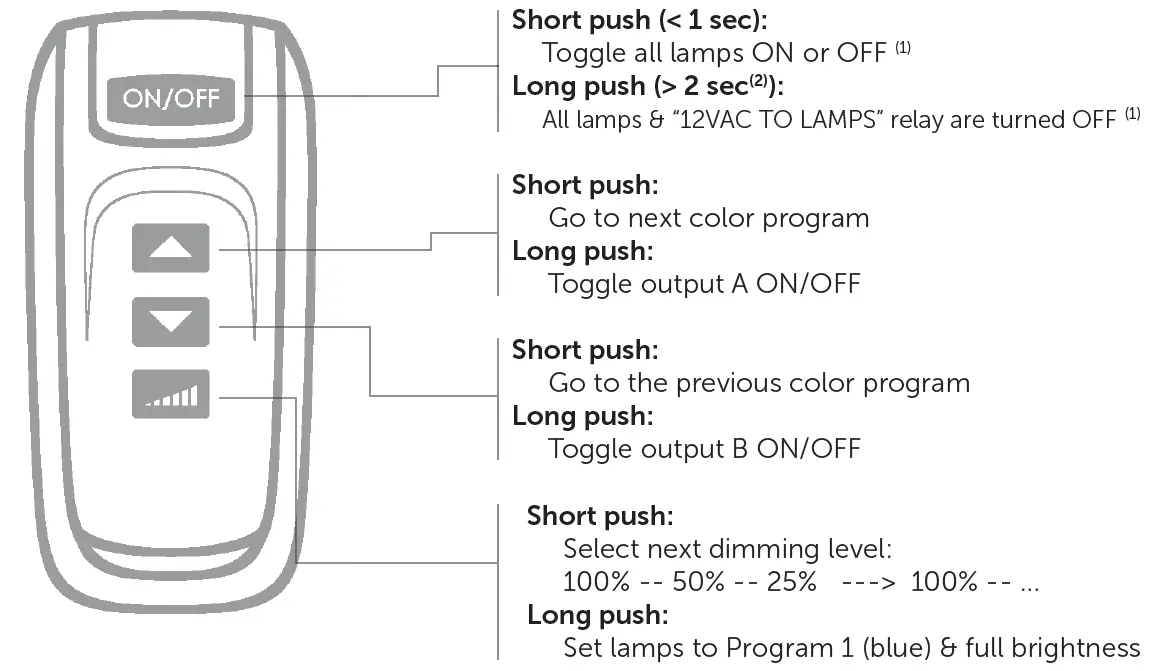 ON/OFF

Short push (< 1 sec):
Toggle all lamps ON or OFF $^{(1)}$
Long push (> 2 sec$^{(2)}$):
All lamps & "12VAC TO LAMPS" relay are turned OFF $^{(1)}$

Short push:
Go to next color program
Long push:
Toggle output A ON/OFF

Short push:
Go to the previous color program
Long push:
Toggle output B ON/OFF

Short push:
Select next dimming level:
100% -- 50% -- 25% ---> 100% -- ...
Long push:
Set lamps to Program 1 (blue) & full brightness