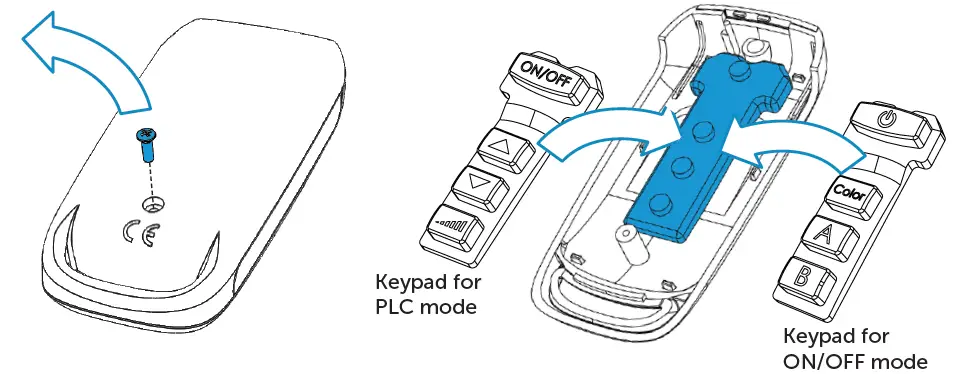 CE

ON/OFF

Keypad for PLC mode

Color

A

B

Keypad for ON/OFF mode