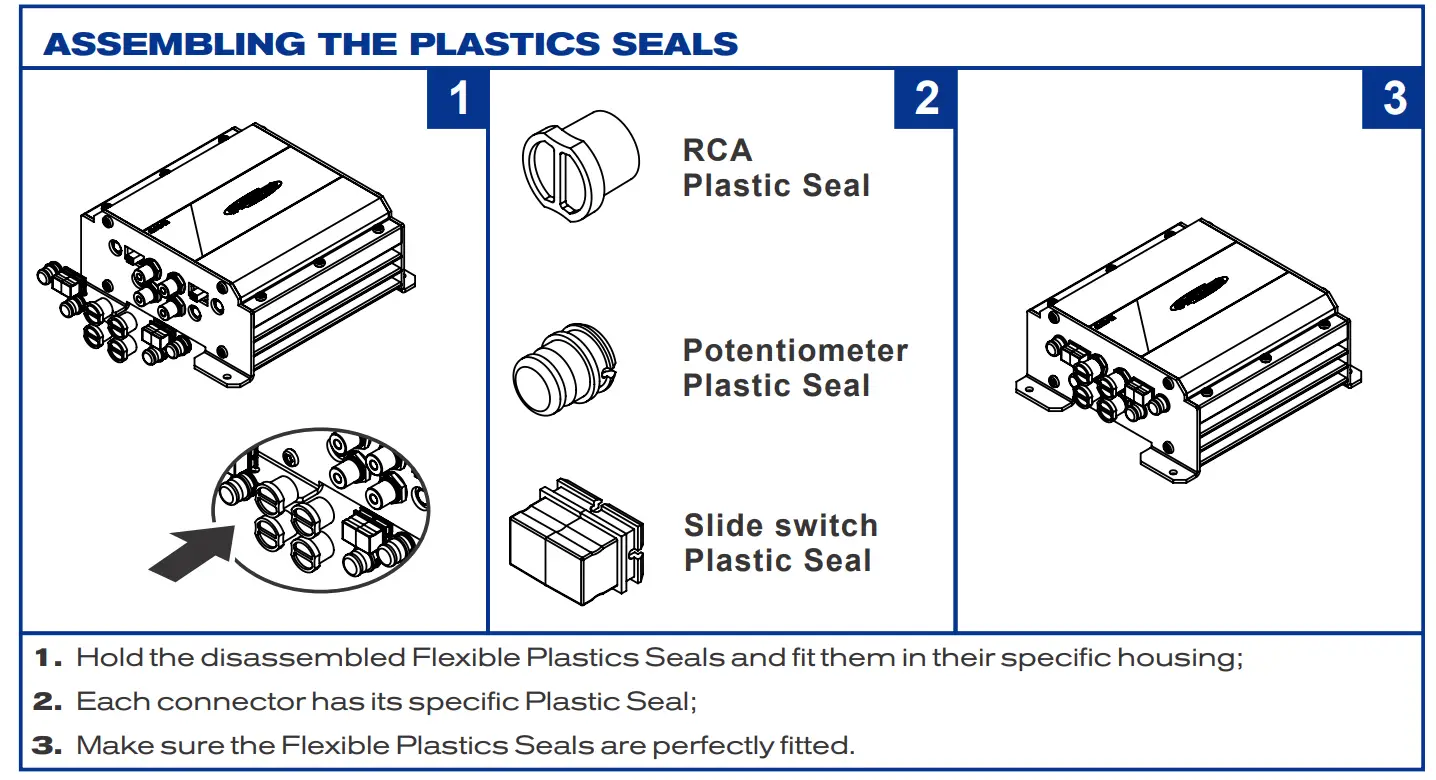 ASSEMBLING THE PLASTICS SEALS

1

2

RCA
Plastic Seal

Potentiometer
Plastic Seal

Slide switch
Plastic Seal

3

1. Hold the disassembled Flexible Plastics Seals and fit them in their specific housing;

2. Each connector has its specific Plastic Seal;

3. Make sure the Flexible Plastics Seals are perfectly fitted.