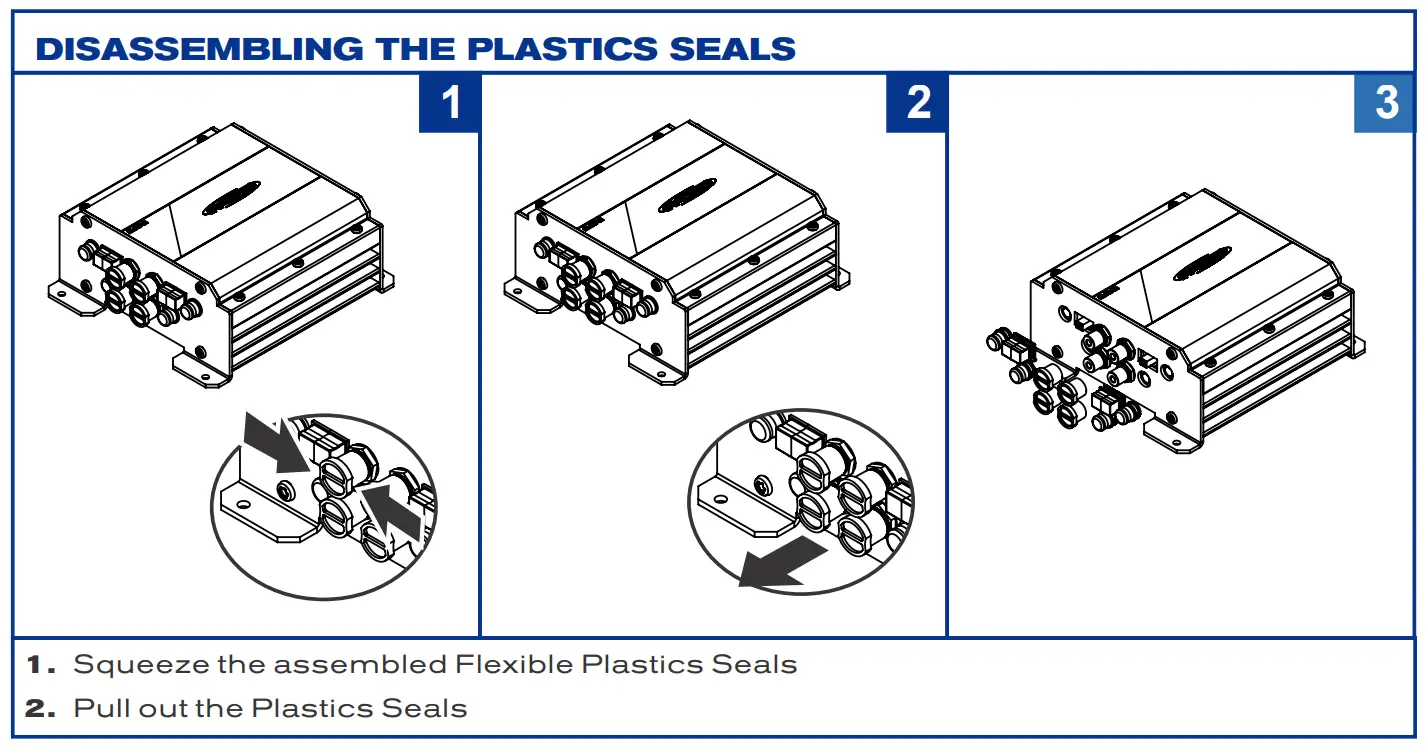 DISASSEMBLING THE PLASTICS SEALS

1

2

3

1. Squeeze the assembled Flexible Plastics Seals

2. Pull out the Plastics Seals