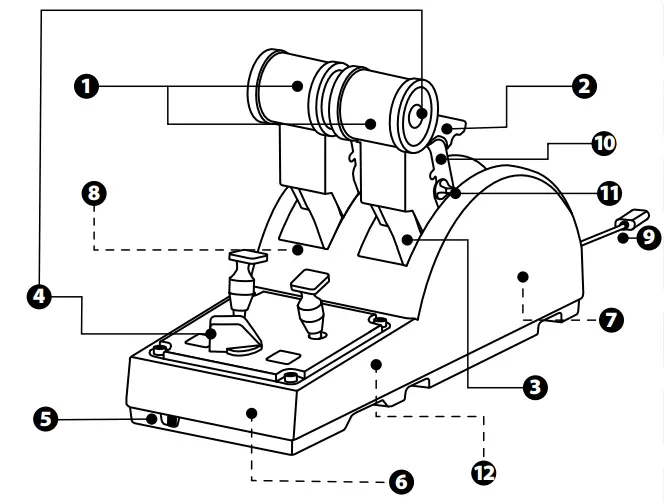 1
2
10
8
11
9
4
7
3
5
12
6