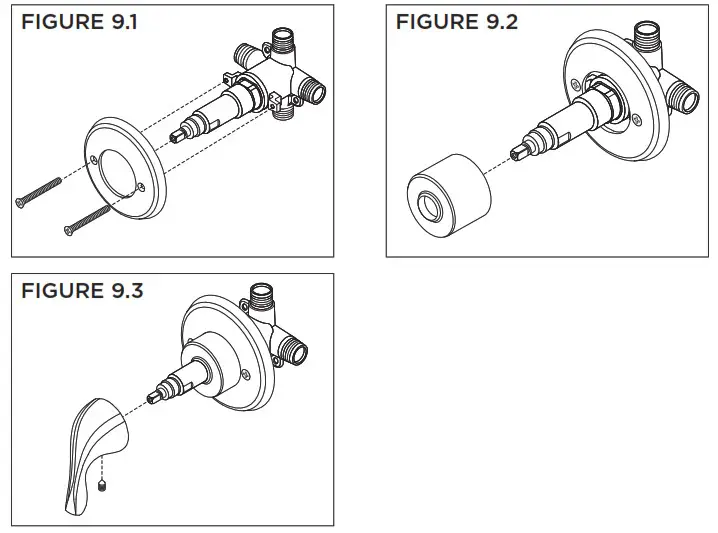 FIGURE 9.1

FIGURE 9.2

FIGURE 9.3