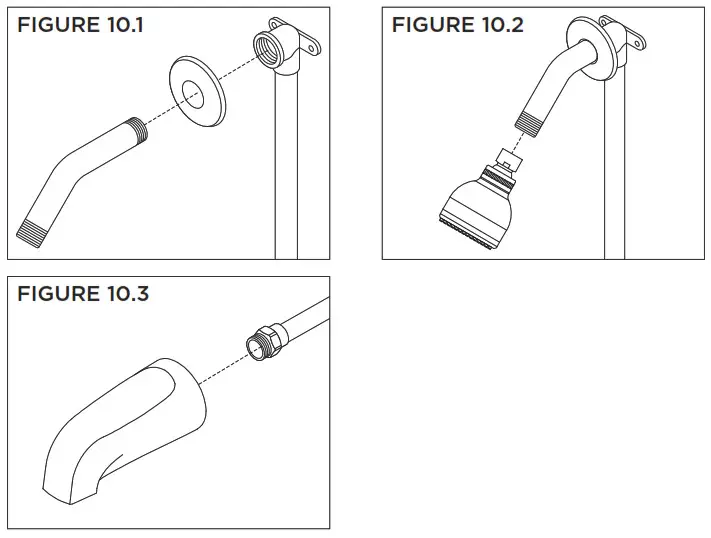 FIGURE 10.1

FIGURE 10.2

FIGURE 10.3