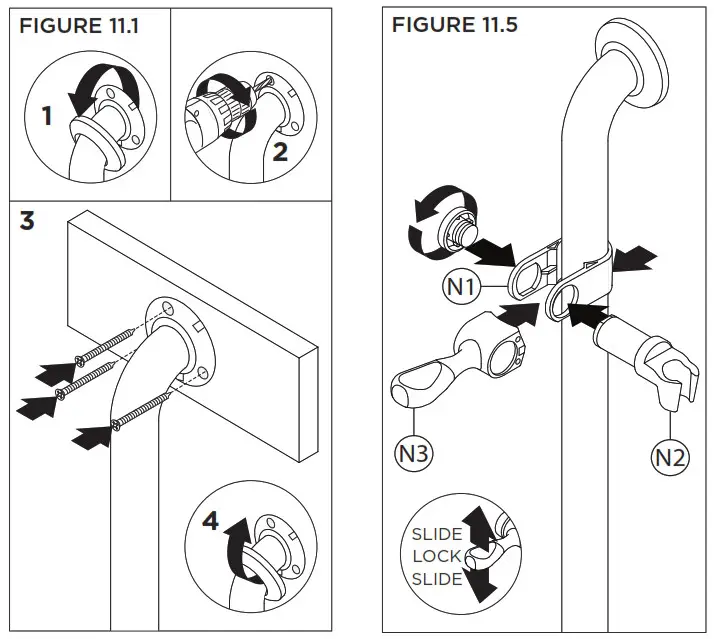 FIGURE 11.1

1

2

3

4

FIGURE 11.5

N1

N3

N2

SLIDE
LOCK
SLIDE