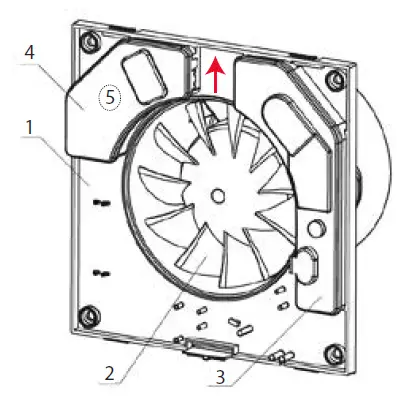 4
5
1
2
3