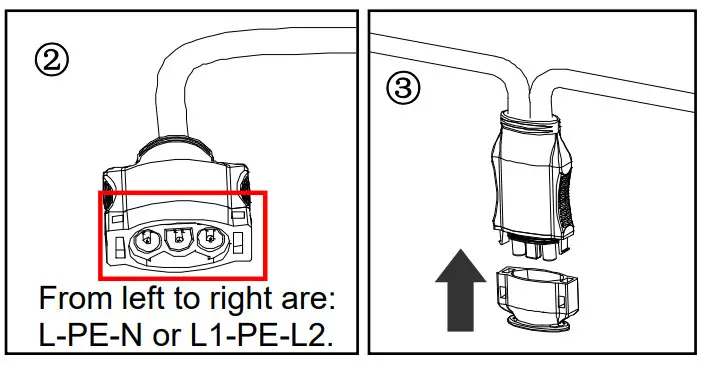 ②

From left to right are:
L-PE-N or L1-PE-L2.

③