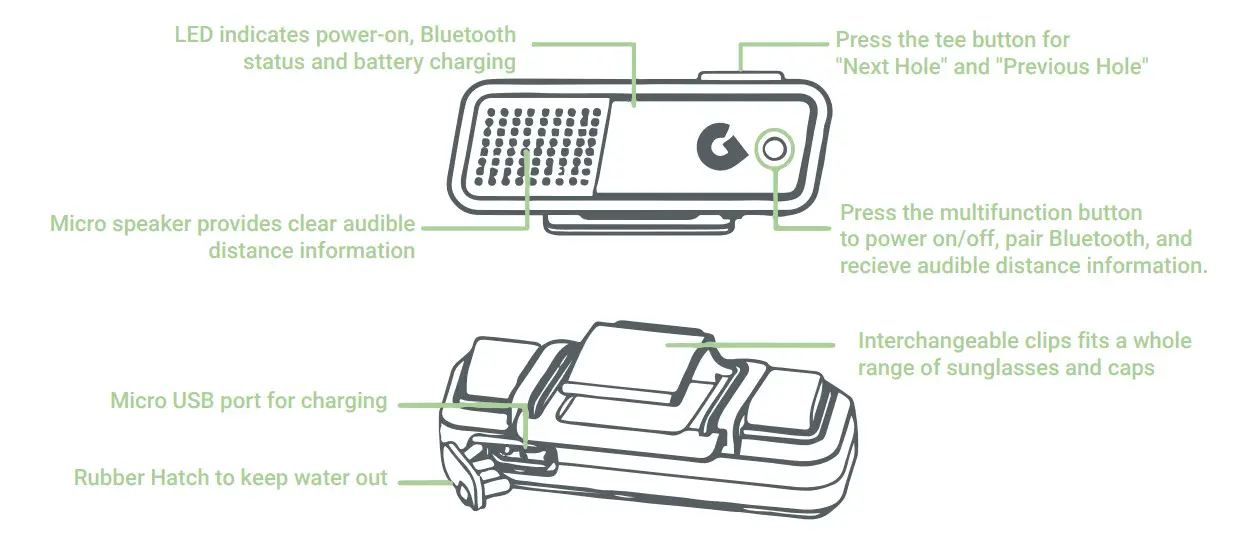 LED indicates power-on, Bluetooth status and battery charging

Press the tee button for "Next Hole" and "Previous Hole"

Micro speaker provides clear audible distance information

Press the multifunction button to power on/off, pair Bluetooth, and recieve audible distance information.

Interchangeable clips fits a whole range of sunglasses and caps

Micro USB port for charging

Rubber Hatch to keep water out