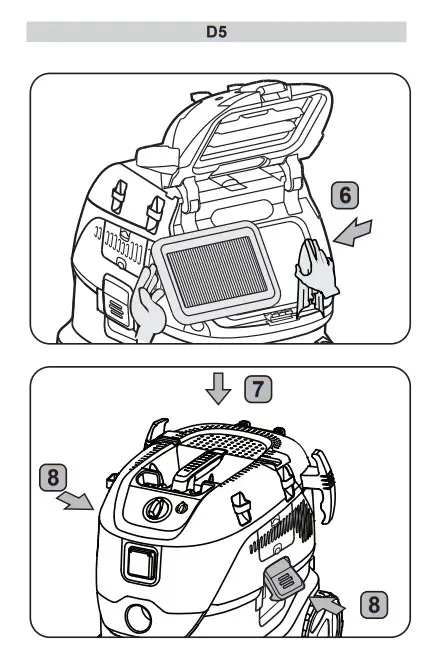 D5

6

7

8

8