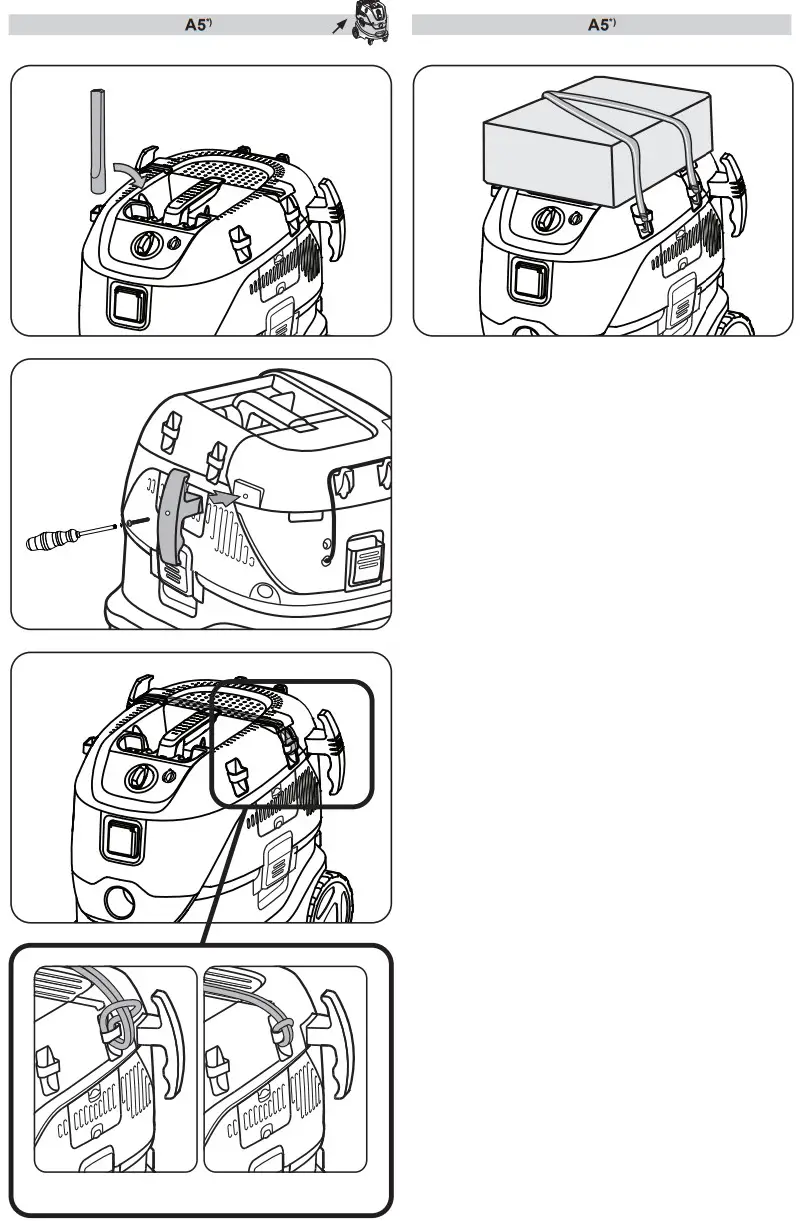 A5*)

A5*)