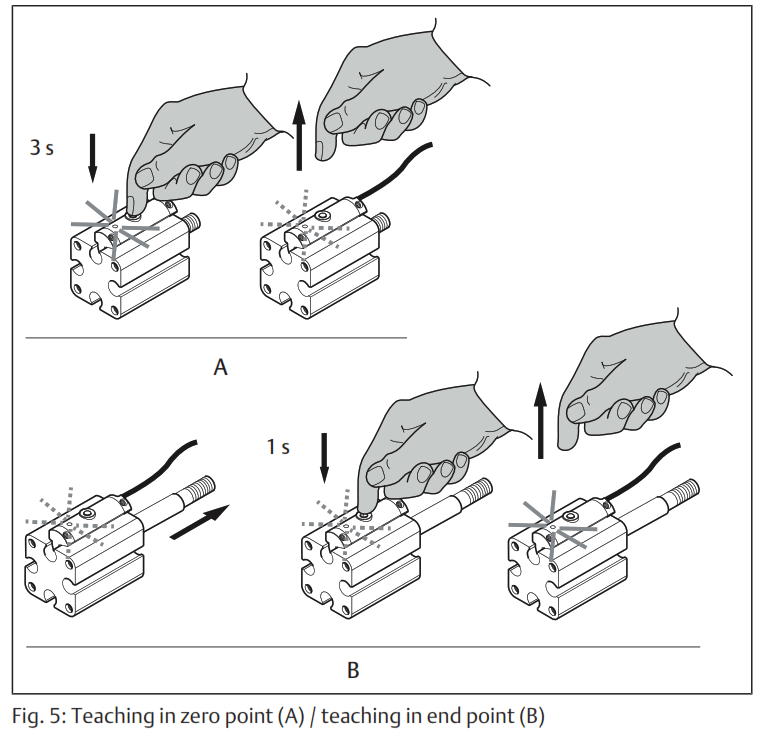 3 s

A

1 s

B

Fig. 5: Teaching in zero point (A) / teaching in end point (B)