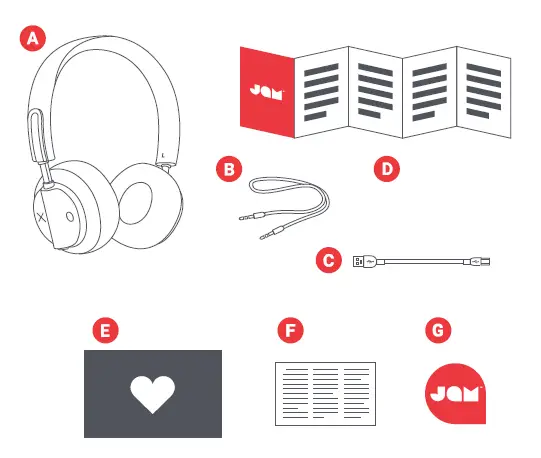 A

JAM

B

D

C

E

F

G

JAM