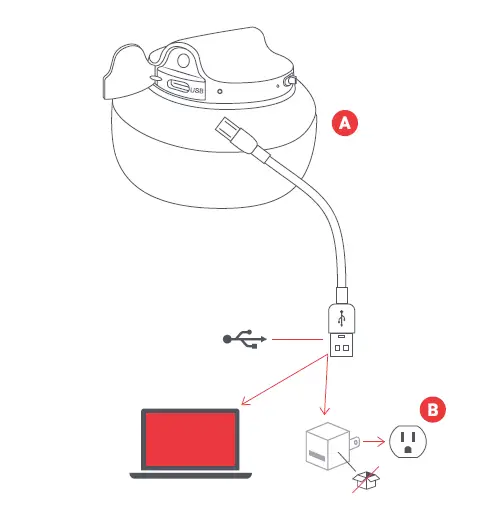 USB

A

B