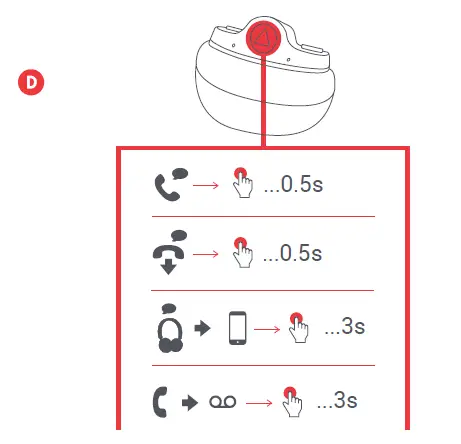 D

...0.5s

...0.5s

...3s

...3s