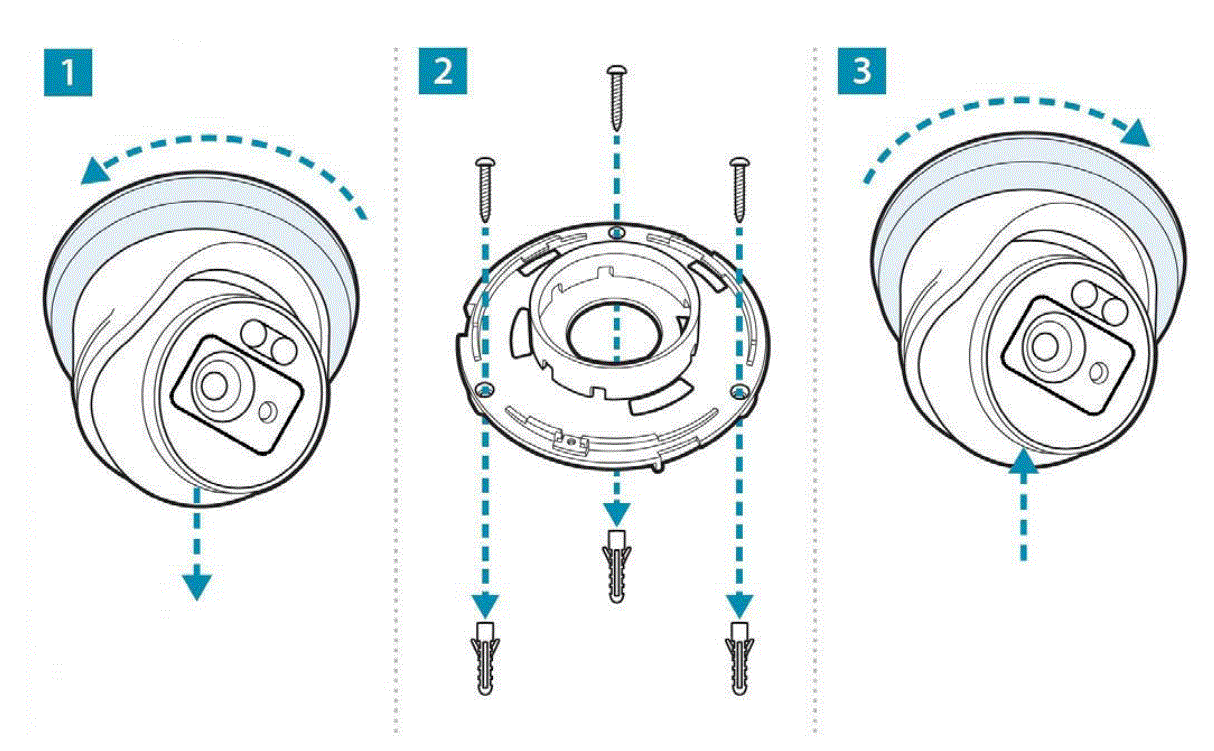 1

2

3