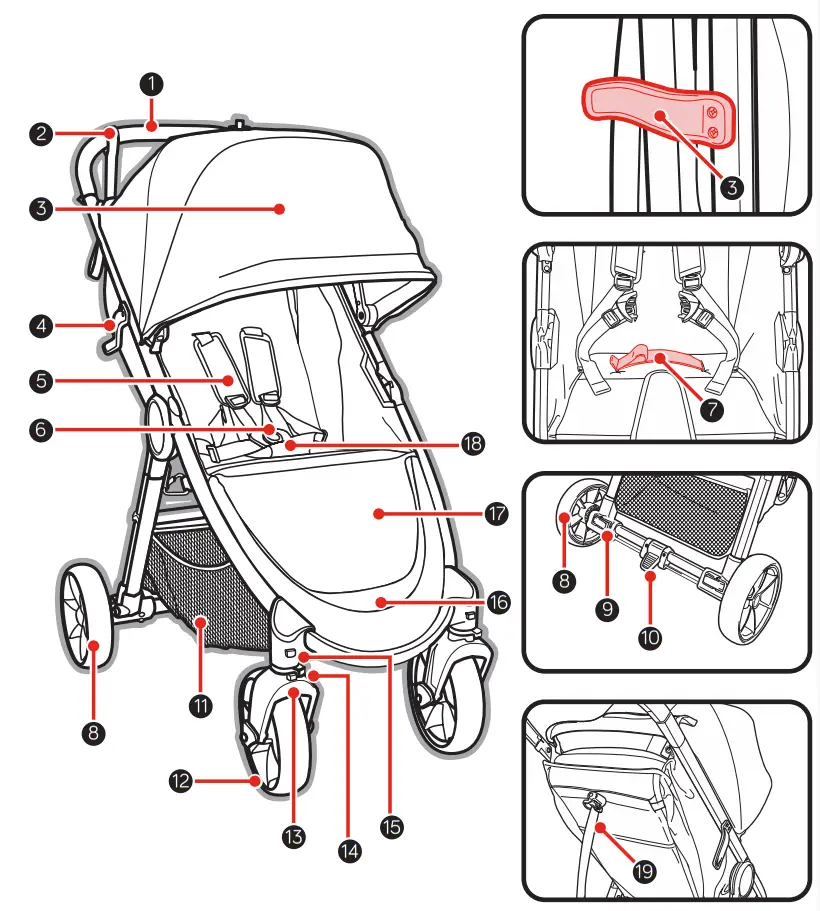 1
2
3
4
5
6
18
17
16
8
11
12
13
14
15
3
7
8
9
10
19